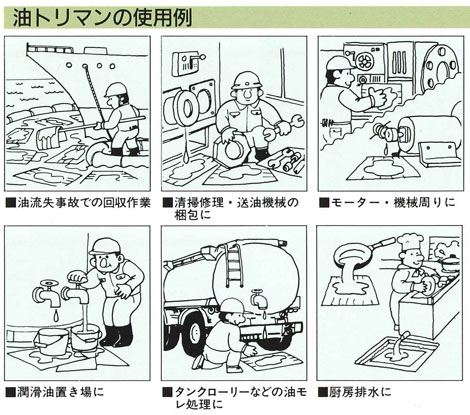 油トリマンの使用例

■油流失事故での回収作業

■清掃修理・送油機械の梱包に

■モーター・機械周りに

■潤滑油置き場に

■タンクローリーなどの油モレ処理に

■厨房排水に